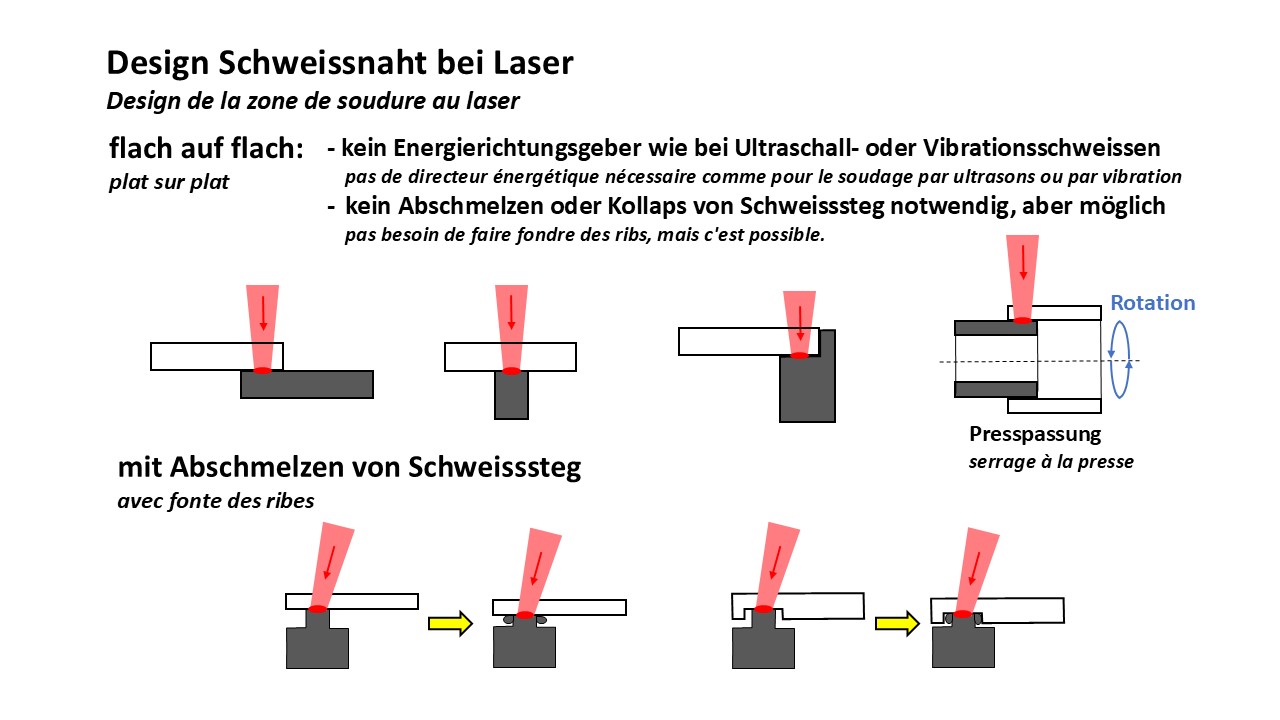 Design Schweissnaht bei Laser
Design de la zone de soudure au laser

flach auf flach:
plat sur plat

- kein Energierichtungsgeber wie bei Ultraschall- oder Vibrationsschweissen
pas de directeur énergétique nécessaire comme pour le soudage par ultrasons ou par vibration
- kein Abschmelzen oder Kollaps von Schweisssteg notwendig, aber möglich
pas besoin de faire fondre des ribs, mais c'est possible.

Rotation

Presspassung
serrage à la presse

mit Abschmelzen von Schweisssteg
avec fonte des ribes