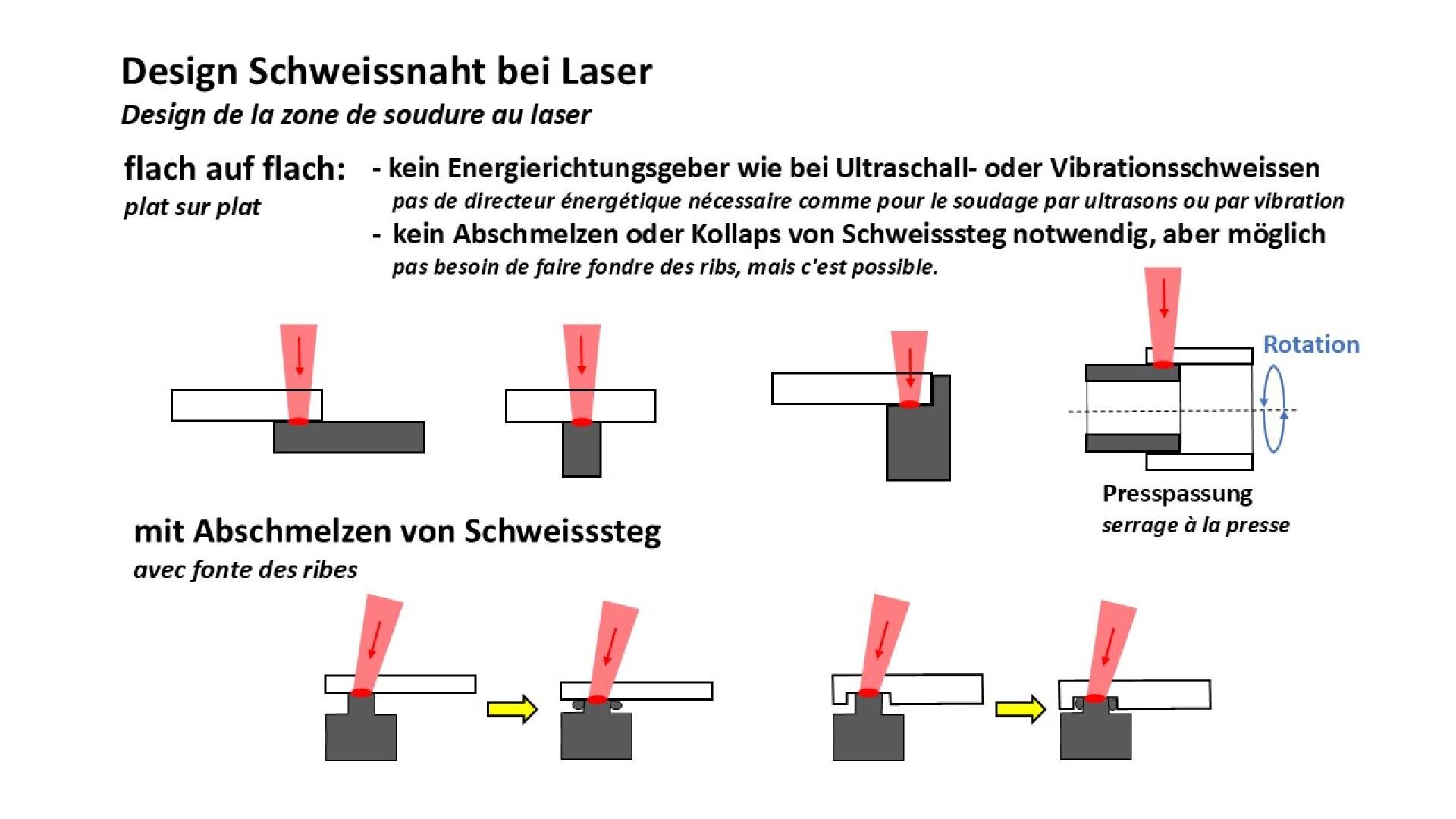 Design Schweissnaht bei Laser
Design de la zone de soudure au laser

flach auf flach:
plat sur plat

- kein Energierichtungsgeber wie bei Ultraschall- oder Vibrationsschweissen
pas de directeur énergétique nécessaire comme pour le soudage par ultrasons ou par vibration
- kein Abschmelzen oder Kollaps von Schweisssteg notwendig, aber möglich
pas besoin de faire fondre des ribs, mais c'est possible.

Rotation

Presspassung
serrage à la presse

mit Abschmelzen von Schweisssteg
avec fonte des ribes